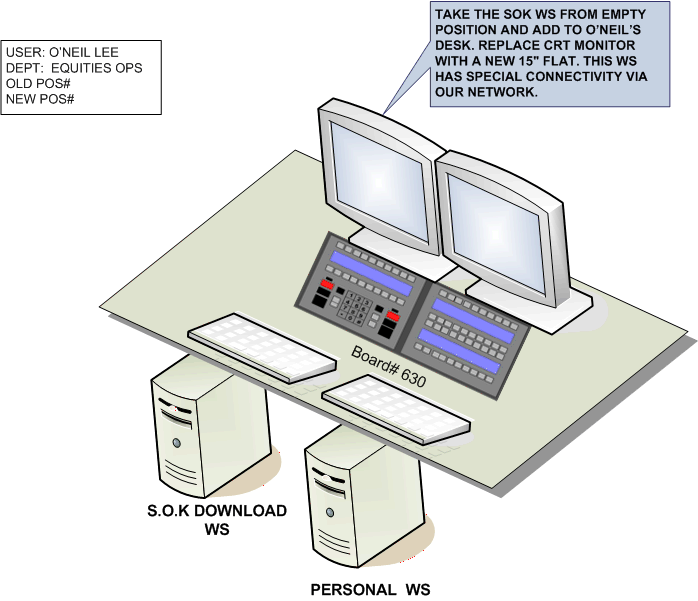 USER: O'NEIL LEE
DEPT: EQUITIES OPS
OLD POS#
NEW POS#

TAKE THE SOK WS FROM EMPTY POSITION AND ADD TO O'NEIL'S DESK. REPLACE CRT MONITOR WITH A NEW 15" FLAT. THIS WS HAS SPECIAL CONNECTIVITY VIA OUR NETWORK.

Board# 630

S.O.K DOWNLOAD WS

PERSONAL WS