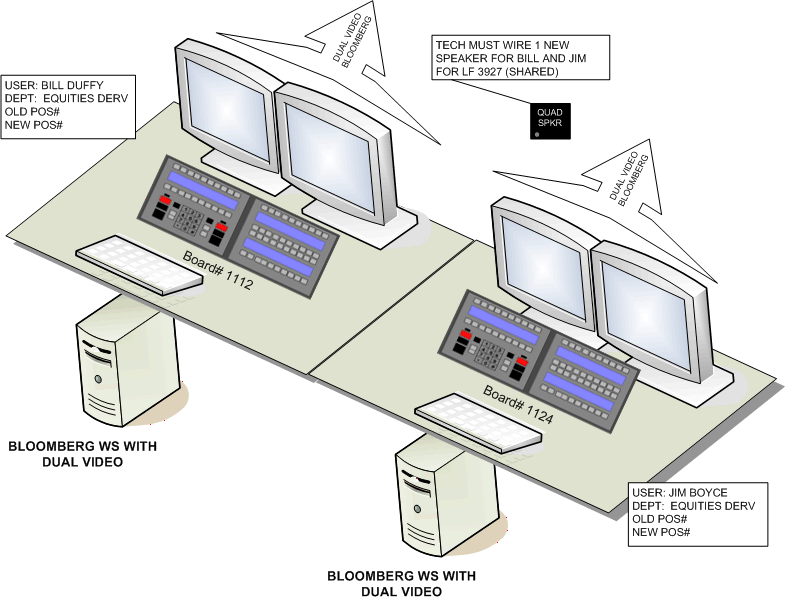 USER: BILL DUFFY
DEPT: EQUITIES DERV
OLD POS#
NEW POS#

DUAL VIDEO
BLOOMBERG

TECH MUST WIRE 1 NEW SPEAKER FOR BILL AND JIM FOR LF 3927 (SHARED)

QUAD
SPKR

DUAL VIDEO
BLOOMBERG

Board# 1112

Board# 1124

BLOOMBERG WS WITH DUAL VIDEO

USER: JIM BOYCE
DEPT: EQUITIES DERV
OLD POS#
NEW POS#

BLOOMBERG WS WITH DUAL VIDEO